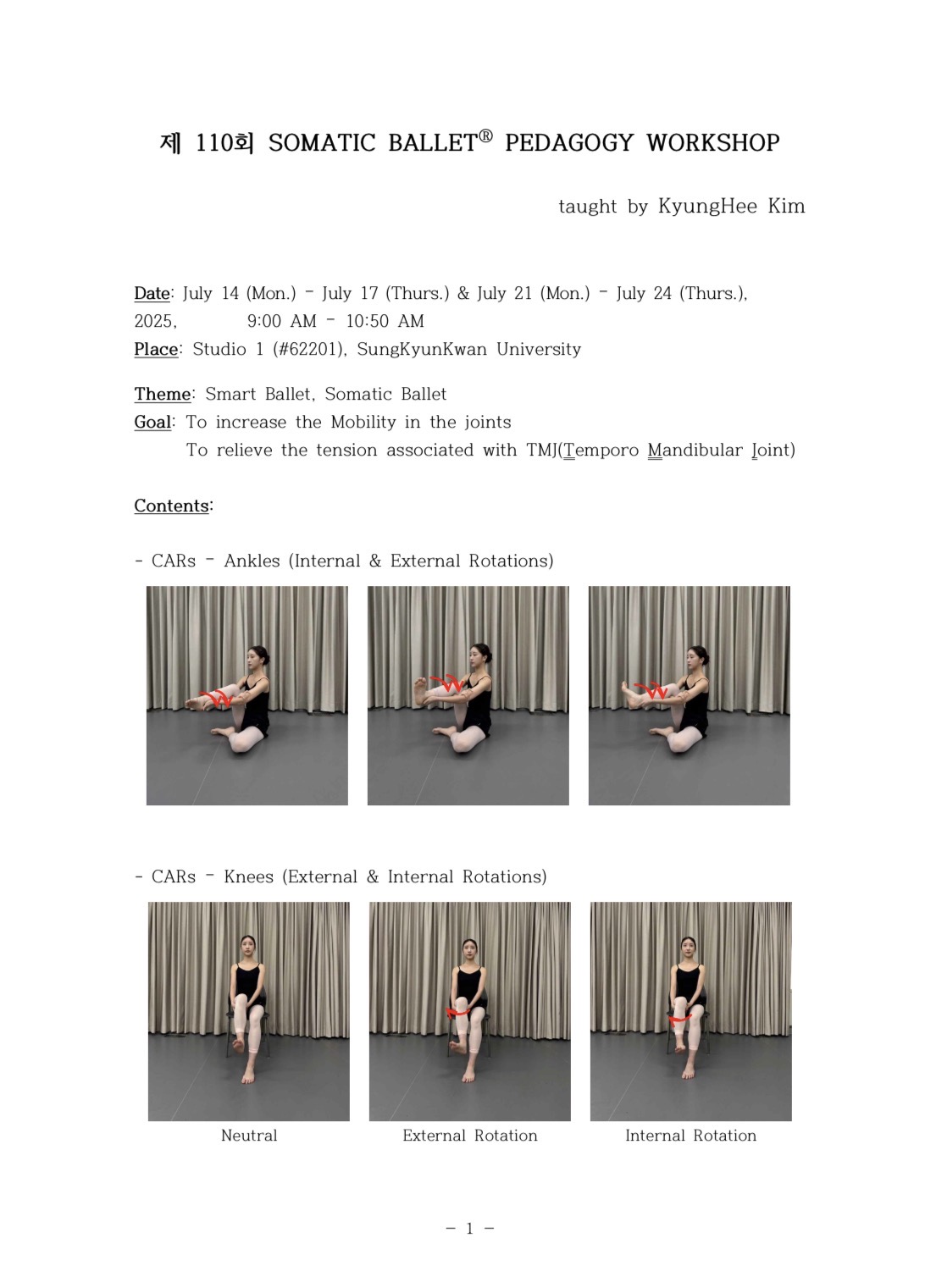 제 110회 SOMATIC BALLET® PEDAGOGY WORKSHOP

taught by KyungHee Kim

Date: July 14 (Mon.) - July 17 (Thurs.) & July 21 (Mon.) - July 24 (Thurs.), 2025, 9:00 AM - 10:50 AM
Place: Studio 1 (#62201), SungKyunKwan University

Theme: Smart Ballet, Somatic Ballet
Goal: To increase the Mobility in the joints
To relieve the tension associated with TMJ(Temporo Mandibular Joint)

Contents:

- CARs - Ankles (Internal & External Rotations)

- CARs - Knees (External & Internal Rotations)

Neutral

External Rotation

Internal Rotation

- 1 -